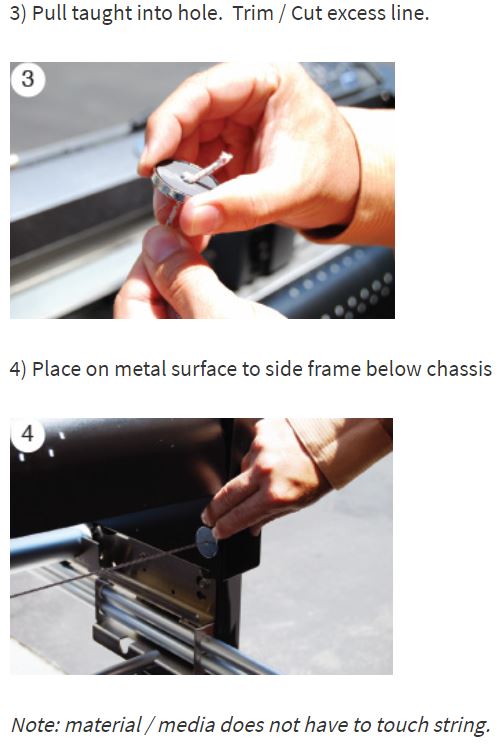 3) Pull taught into hole. Trim / Cut excess line.

3

4) Place on metal surface to side frame below chassis

4

Note: material / media does not have to touch string.